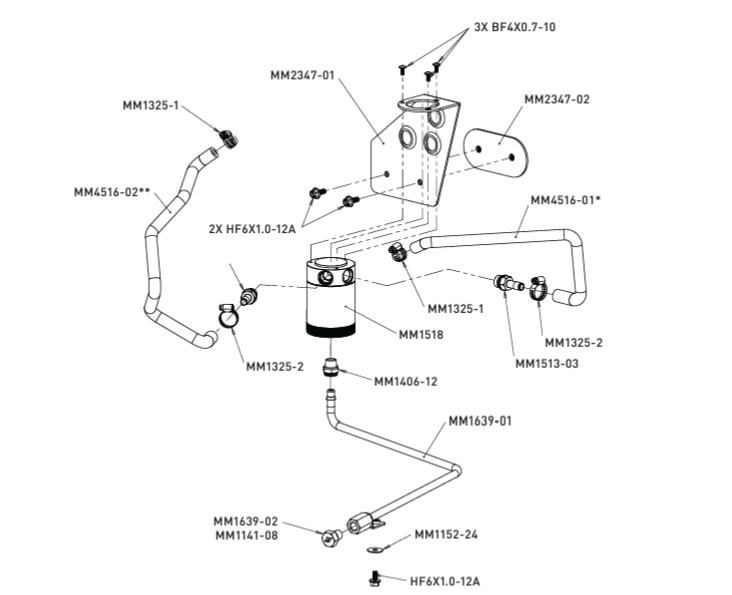 3X BF4X0.7-10

MM2347-01

MM2347-02

MM1325-1

MM4516-02**

2X HF6X1.0-12A

MM4516-01*

MM1325-1

MM1518

MM1325-2

MM1325-2

MM1513-03

MM1406-12

MM1639-01

MM1639-02
MM1141-08

MM1152-24

HF6X1.0-12A