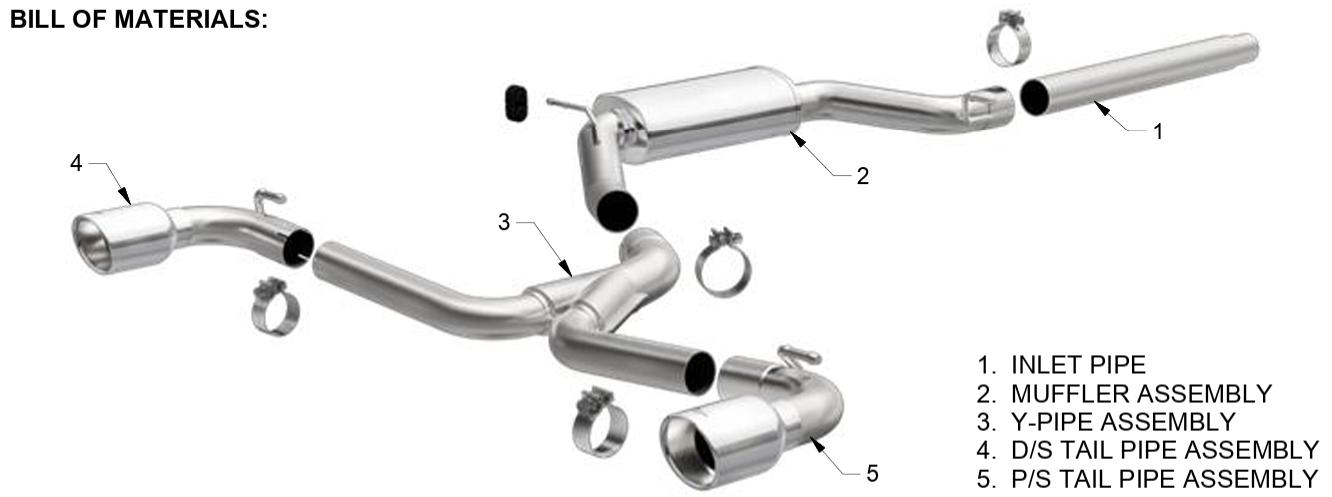 BILL OF MATERIALS:

1

2

4

3

5

1. INLET PIPE
2. MUFFLER ASSEMBLY
3. Y-PIPE ASSEMBLY
4. D/S TAIL PIPE ASSEMBLY
5. P/S TAIL PIPE ASSEMBLY