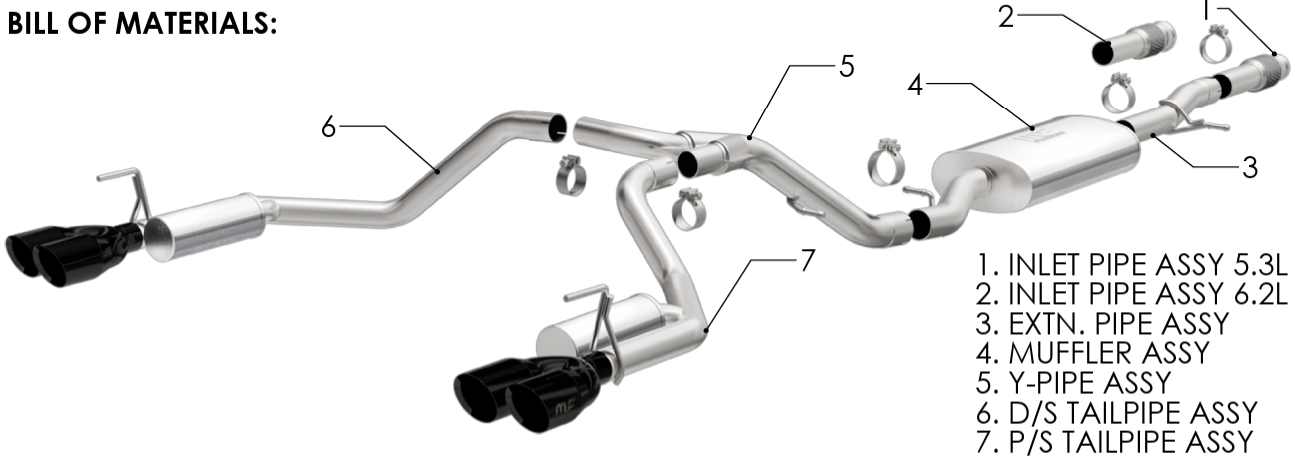 BILL OF MATERIALS:

2

1

5

4

6

3

7

1. INLET PIPE ASSY 5.3L
2. INLET PIPE ASSY 6.2L
3. EXTN. PIPE ASSY
4. MUFFLER ASSY
5. Y-PIPE ASSY
6. D/S TAILPIPE ASSY
7. P/S TAILPIPE ASSY