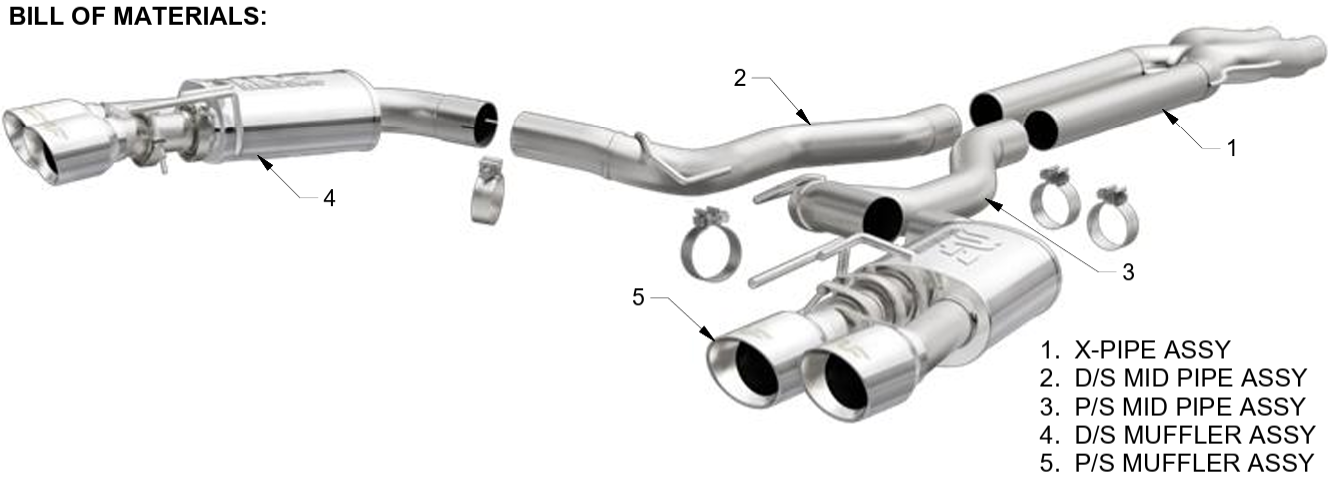 BILL OF MATERIALS:

2

1

4

3

5

1. X-PIPE ASSY
2. D/S MID PIPE ASSY
3. P/S MID PIPE ASSY
4. D/S MUFFLER ASSY
5. P/S MUFFLER ASSY